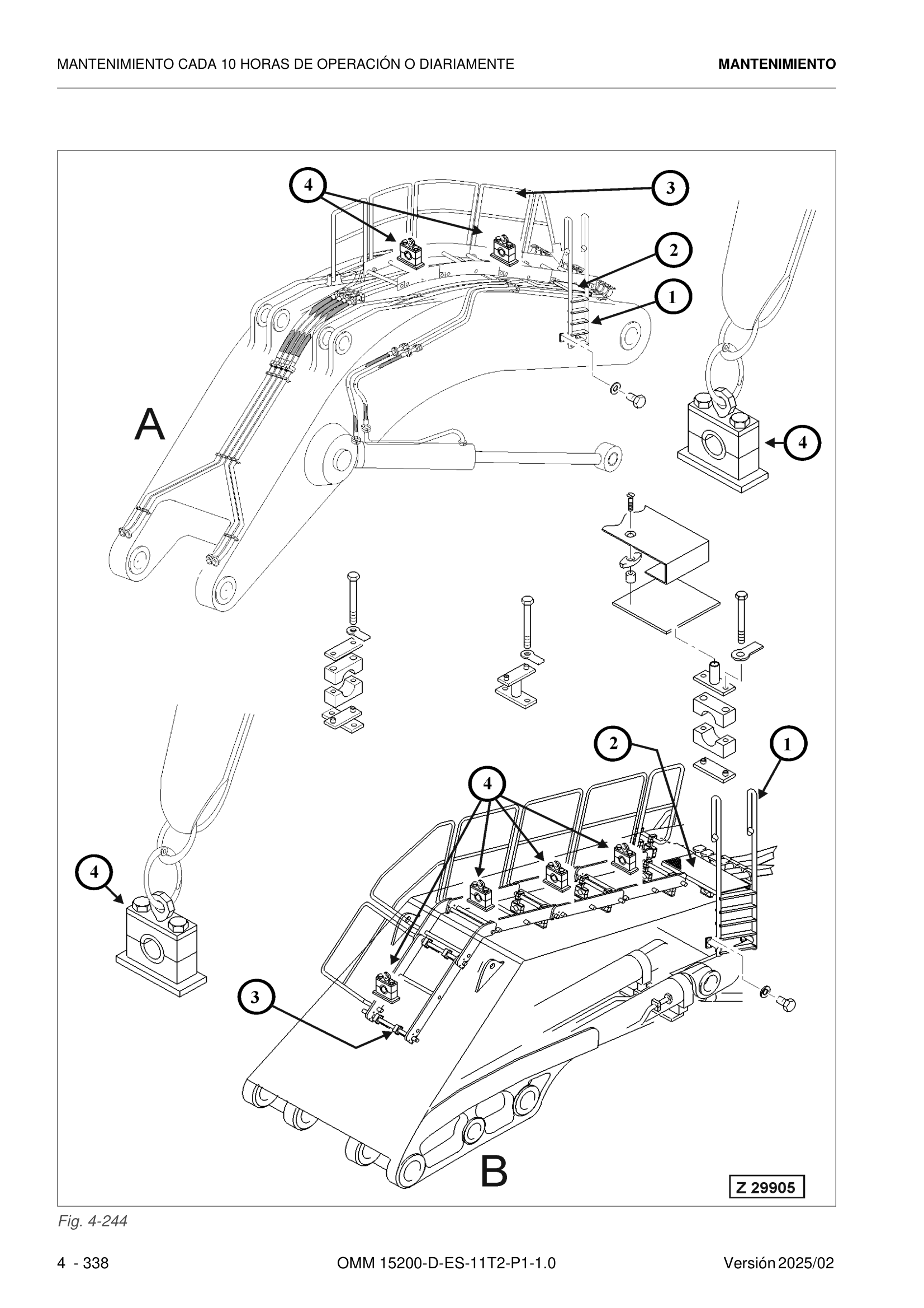 MANTENIMIENTO CADA 10 HORAS DE OPERACIÓN O DIARIAMENTE

MANTENIMIENTO

4
3
2
1
A
4
2
1
4
4
3
B
Z 29905

Fig. 4-244

4 - 338

OMM 15200-D-ES-11T2-P1-1.0

Versión 2025/02